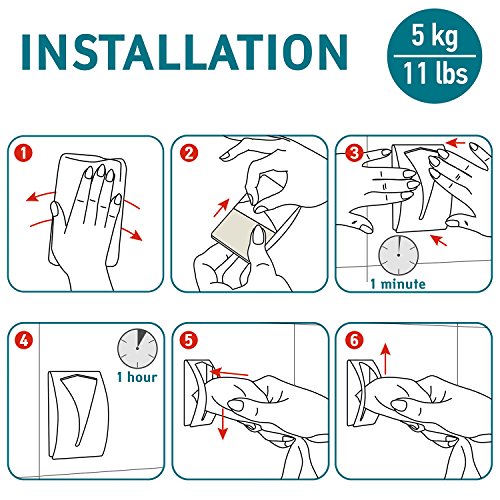 INSTALLATION

5 kg
11 lbs

1

2

3

1 minute

4

1 hour

5

6