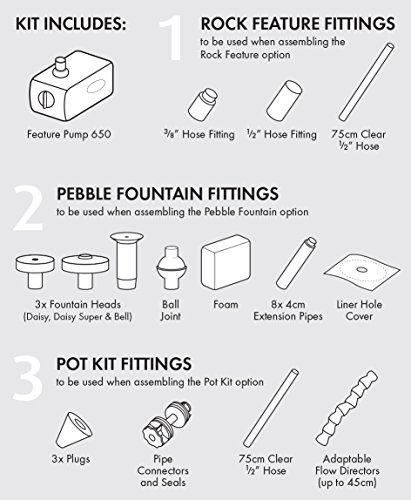 KIT INCLUDES:

Feature Pump 650

1 ROCK FEATURE FITTINGS
to be used when assembling the Rock Feature option

⅜" Hose Fitting

½" Hose Fitting

75cm Clear ½" Hose

2 PEBBLE FOUNTAIN FITTINGS
to be used when assembling the Pebble Fountain option

3x Fountain Heads (Daisy, Daisy Super & Bell)

Ball Joint

Foam

8x 4cm Extension Pipes

Liner Hole Cover

3 POT KIT FITTINGS
to be used when assembling the Pot Kit option

3x Plugs

Pipe Connectors and Seals

75cm Clear ½" Hose

Adaptable Flow Directors (up to 45cm)