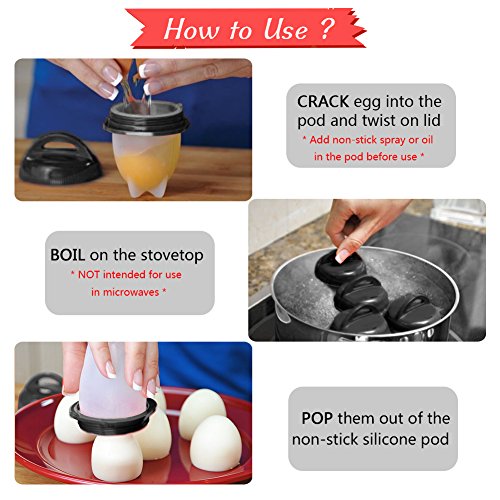 How to Use ?

CRACK egg into the pod and twist on lid
* Add non-stick spray or oil in the pod before use *

BOIL on the stovetop
* NOT intended for use in microwaves *

POP them out of the non-stick silicone pod