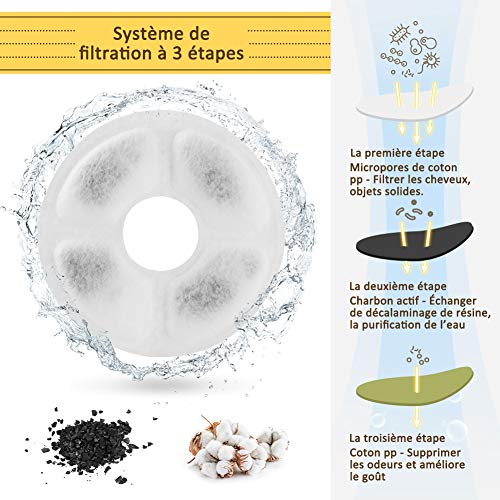 Système de filtration à 3 étapes

La première étape
Micropores de coton pp - Filtrer les cheveux, objets solides.

La deuxième étape
Charbon actif - Échanger de décalaminage de résine, la purification de l'eau

La troisième étape
Coton pp - Supprimer les odeurs et améliore le goût