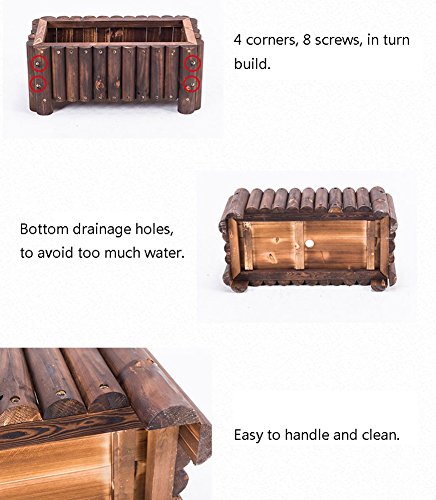 4 corners, 8 screws, in turn build.

Bottom drainage holes, to avoid too much water.

Easy to handle and clean.