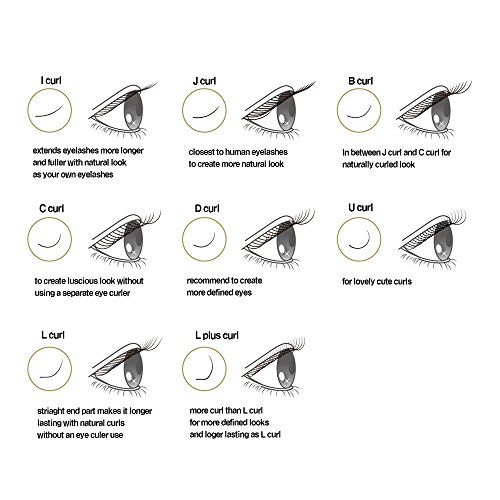 I curl

extends eyelashes more longer and fuller with natural look as your own eyelashes

J curl

closest to human eyelashes to create more natural look

B curl

In between J curl and C curl for naturally curled look

C curl

to create luscious look without using a separate eye curler

D curl

recommend to create more defined eyes

U curl

for lovely cute curls

L curl

striaght end part makes it longer lasting with natural curls without an eye culer use

L plus curl

more curl than L curl for more defined looks and loger lasting as L curl