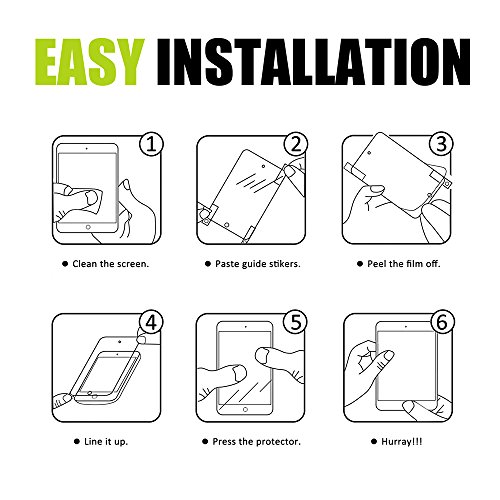 EASY INSTALLATION

1

● Clean the screen.

2

● Paste guide stikers.

3

● Peel the film off.

4

● Line it up.

5

● Press the protector.

6

● Hurray!!!