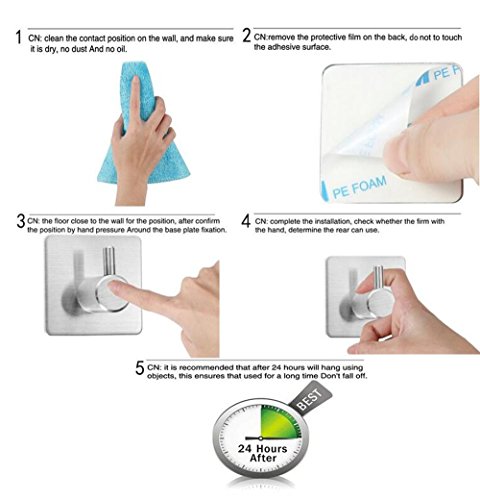 1 CN: clean the contact position on the wall, and make sure it is dry, no dust And no oil.

2 CN:remove the protective film on the back, do not to touch the adhesive surface.

PE F

PE FOAM

3 CN: the floor close to the wall for the position, after confirm the position by hand pressure Around the base plate fixation.

4 CN: complete the installation, check whether the firm with the hand, determine the rear can use.

5 CN: it is recommended that after 24 hours will hang using objects, this ensures that used for a long time Don't fall off.

BEST

24 Hours After