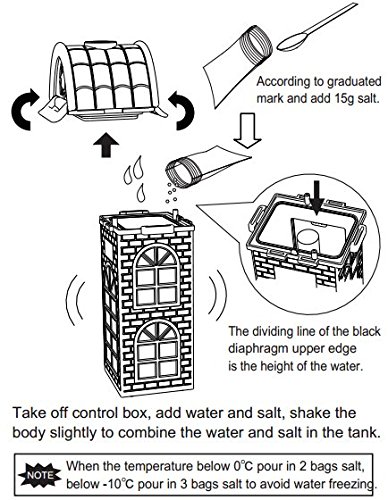 According to graduated mark and add 15g salt.

The dividing line of the black diaphragm upper edge is the height of the water.

Take off control box, add water and salt, shake the body slightly to combine the water and salt in the tank.

NOTE When the temperature below $0^{\circ}C$ pour in 2 bags salt, below $-10^{\circ}C$ pour in 3 bags salt to avoid water freezing.