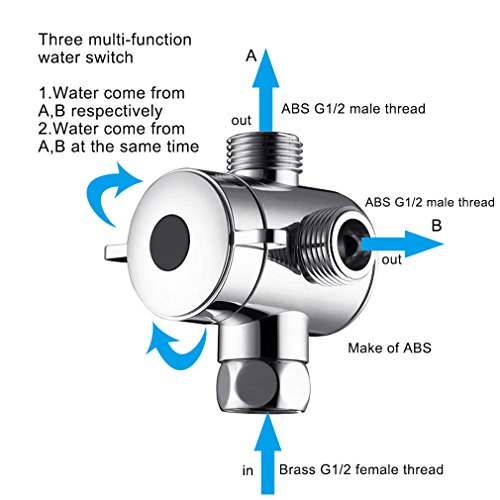 Three multi-function water switch

1.Water come from A,B respectively
2.Water come from A,B at the same time

A

out

ABS G1/2 male thread

ABS G1/2 male thread

B

out

Make of ABS

in

Brass G1/2 female thread