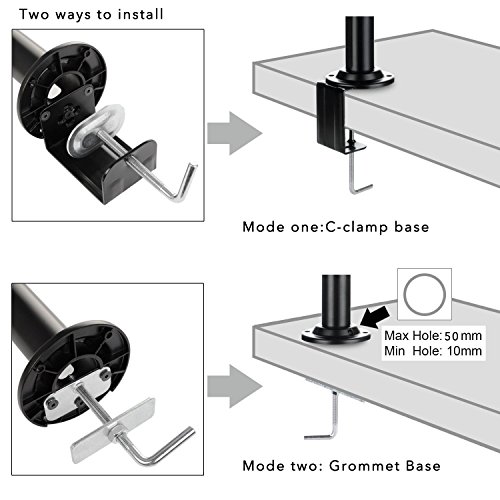 Two ways to install

Mode one:C-clamp base

Max Hole: 50 mm
Min Hole: 10mm

Mode two: Grommet Base