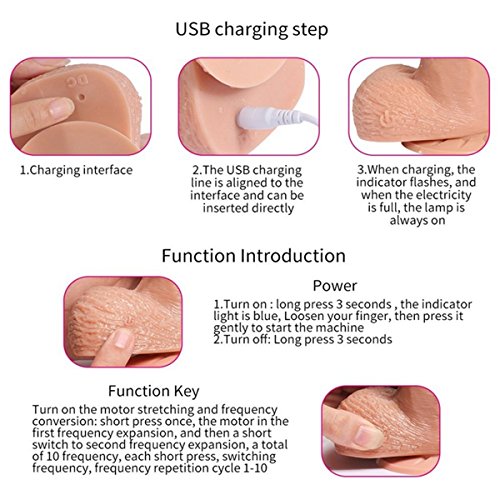 USB charging step

DC

1.Charging interface

2.The USB charging line is aligned to the interface and can be inserted directly

3.When charging, the indicator flashes, and when the electricity is full, the lamp is always on

Function Introduction

Power

1.Turn on : long press 3 seconds , the indicator light is blue, Loosen your finger, then press it gently to start the machine
2.Turn off: Long press 3 seconds

Function Key

Turn on the motor stretching and frequency conversion: short press once, the motor in the first frequency expansion, and then a short switch to second frequency expansion, a total of 10 frequency, each short press, switching frequency, frequency repetition cycle 1-10