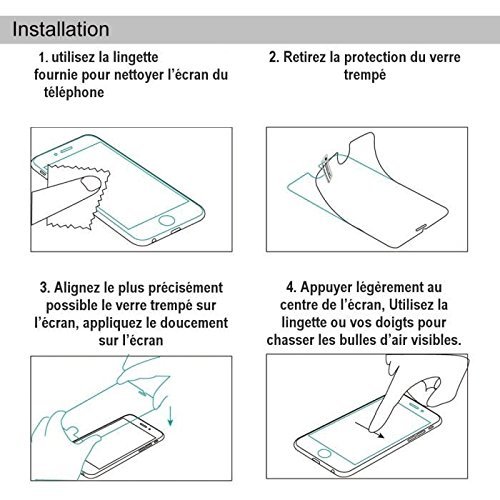 Installation

1. utilisez la lingette fournie pour nettoyer l'écran du téléphone

2. Retirez la protection du verre trempé

3. Alignez le plus précisément possible le verre trempé sur l'écran, appliquez le doucement sur l'écran

4. Appuyer légèrement au centre de l'écran, Utilisez la lingette ou vos doigts pour chasser les bulles d'air visibles.