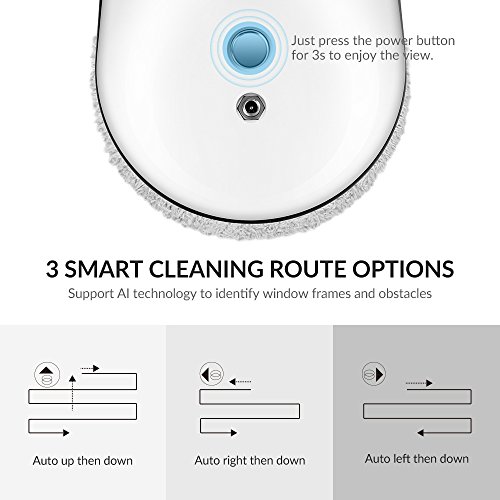 Just press the power button for 3s to enjoy the view.

3 SMART CLEANING ROUTE OPTIONS

Support AI technology to identify window frames and obstacles

Auto up then down

Auto right then down

Auto left then down