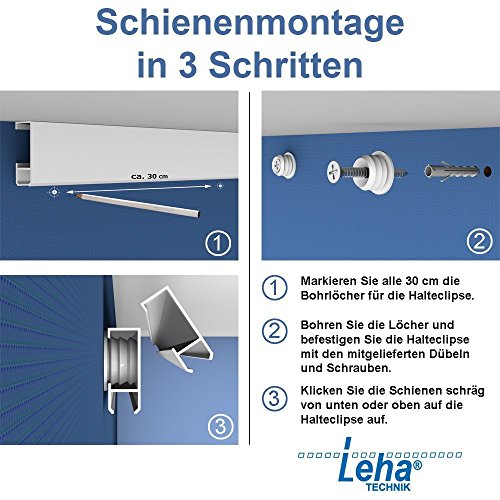 Schienenmontage in 3 Schritten

ca. 30 cm

①

②

③

① Markieren Sie alle 30 cm die Bohrlöcher für die Halteclipse.

② Bohren Sie die Löcher und befestigen Sie die Halteclipse mit den mitgelieferten Dübeln und Schrauben.

③ Klicken Sie die Schienen schräg von unten oder oben auf die Halteclipse auf.

Leha®
TECHNIK