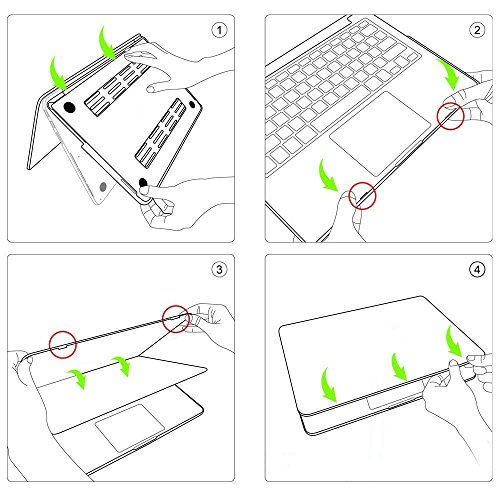 1

2

3

4