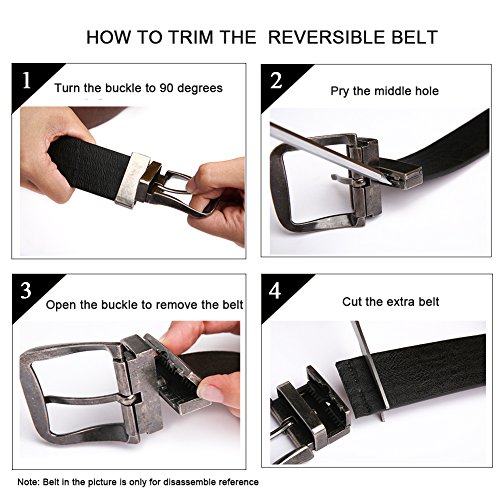 HOW TO TRIM THE REVERSIBLE BELT

1 Turn the buckle to 90 degrees

2 Pry the middle hole

3 Open the buckle to remove the belt

4 Cut the extra belt

Note: Belt in the picture is only for disassemble reference