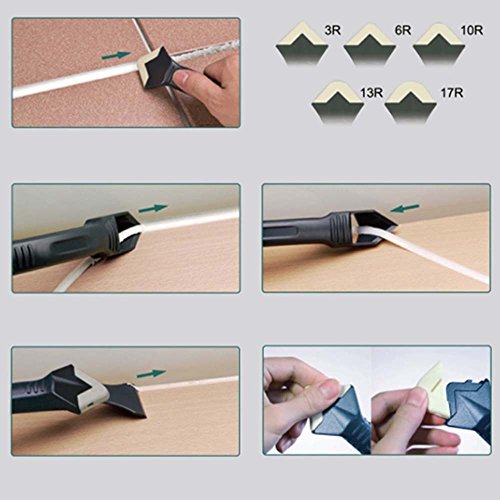 3R 6R 10R
13R 17R