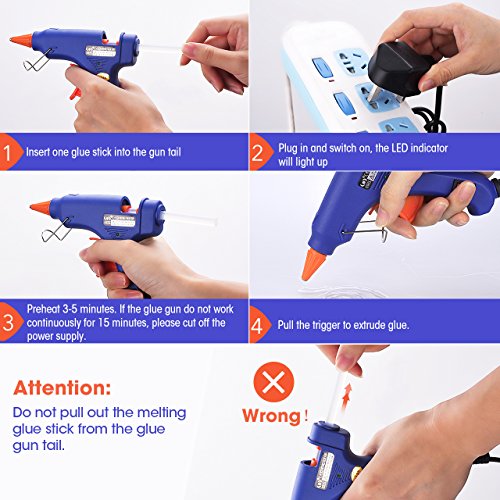 1 Insert one glue stick into the gun tail

2 Plug in and switch on, the LED indicator will light up

3 Preheat 3-5 minutes. If the glue gun do not work continuously for 15 minutes, please cut off the power supply.

4 Pull the trigger to extrude glue.

Attention:
Do not pull out the melting glue stick from the glue gun tail.

Wrong !