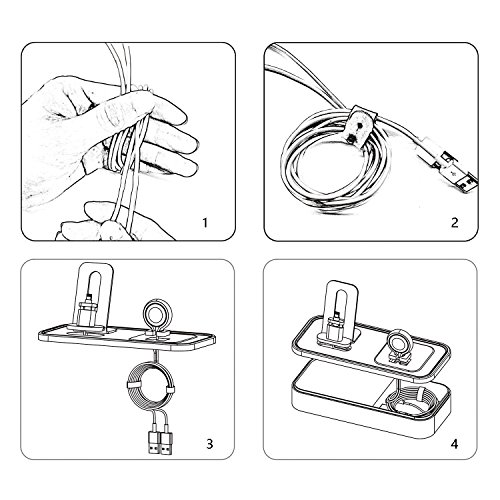 1

2

3

4