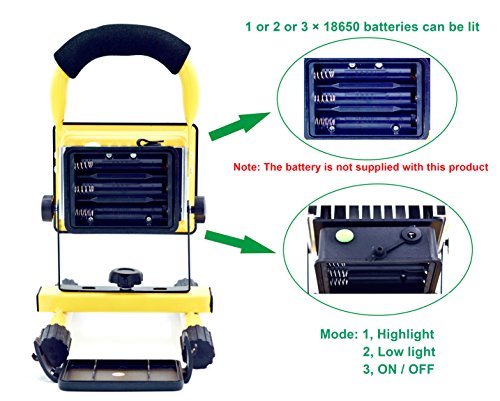 1 or 2 or 3 × 18650 batteries can be lit

Note: The battery is not supplied with this product

Mode: 1, Highlight
2, Low light
3, ON / OFF