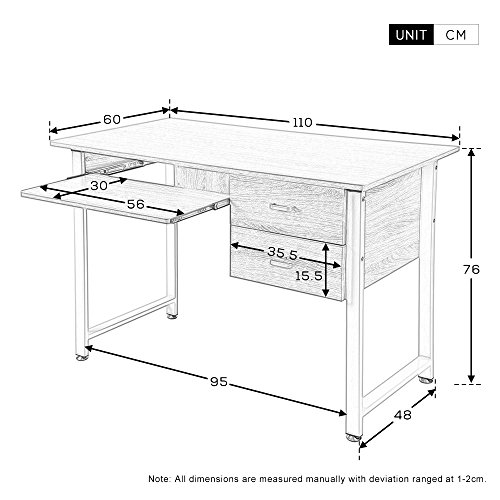 UNIT CM

60
110
30
56
35.5
15.5
76
95
48

Note: All dimensions are measured manually with deviation ranged at 1-2cm.