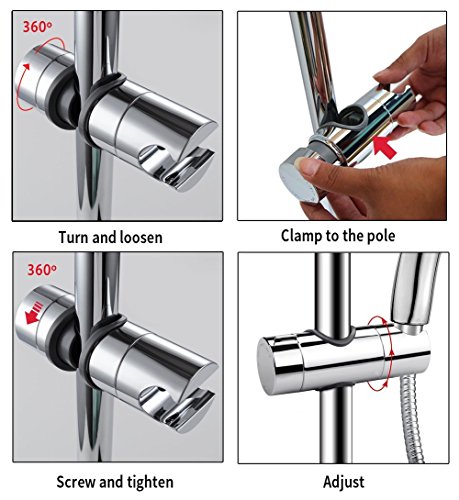 360°

Turn and loosen

Clamp to the pole

360°

Screw and tighten

Adjust