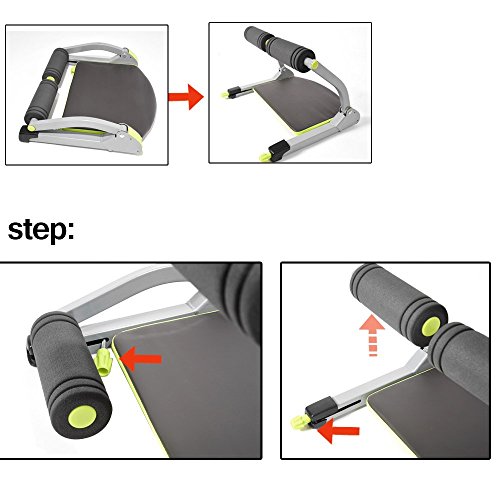 step: