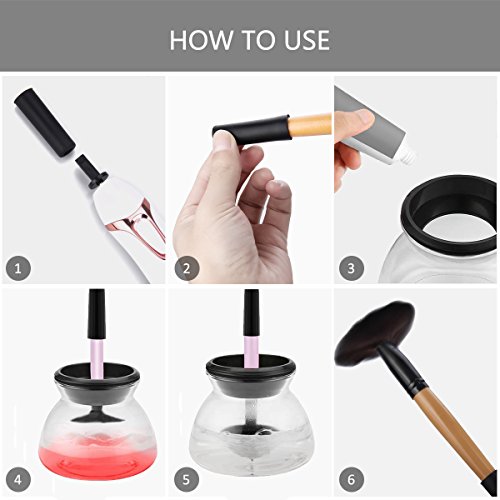 HOW TO USE

1

2

3

4

5

6