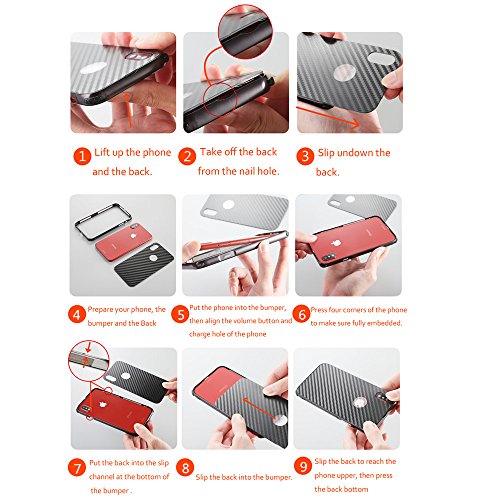 1 Lift up the phone and the back.

2 Take off the back from the nail hole.

3 Slip undown the back.

4 Prepare your phone, the bumper and the Back

5 Put the phone into the bumper, then align the volume button and charge hole of the phone

6 Press four corners of the phone to make sure fully embedded.

7 Put the back into the slip channel at the bottom of the bumper .

8 Slip the back into the bumper.

9 Slip the back to reach the phone upper, then press the back bottom