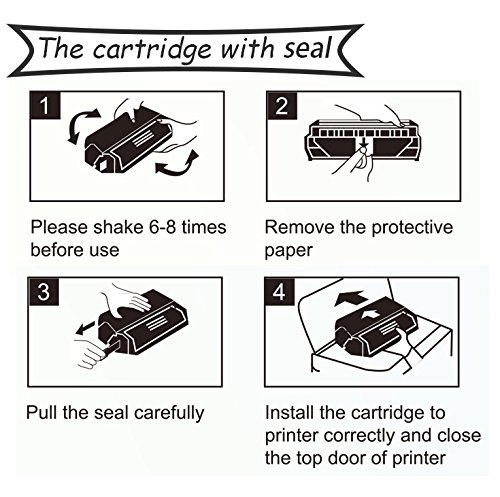 The cartridge with seal

1

Please shake 6-8 times before use

2

Remove the protective paper

3

Pull the seal carefully

4

Install the cartridge to printer correctly and close the top door of printer