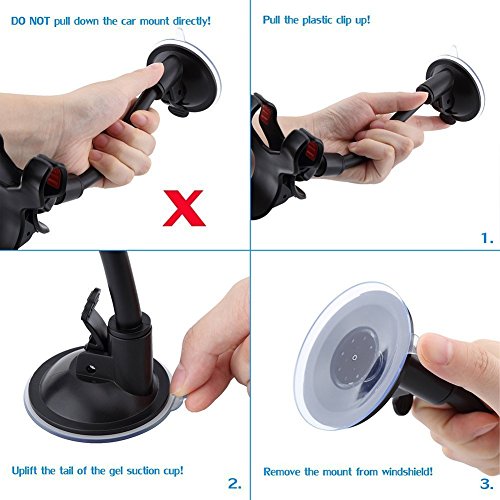 DO NOT pull down the car mount directly!

X

Pull the plastic clip up!

1.

Uplift the tail of the gel suction cup!

2.

Remove the mount from windshield!

3.