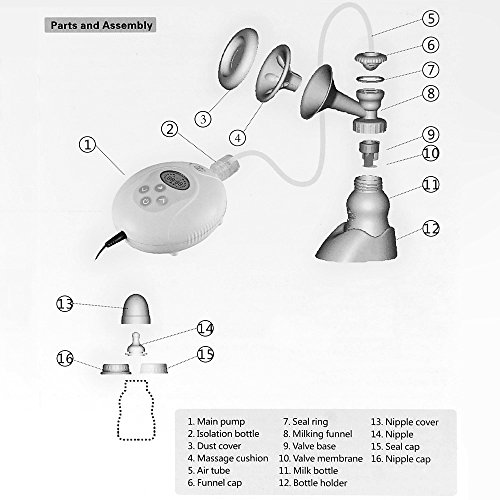 Parts and Assembly

5
6
7
8
3
4
2
1
9
10
11
12
13
14
16
15

1. Main pump
2. Isolation bottle
3. Dust cover
4. Massage cushion
5. Air tube
6. Funnel cap

7. Seal ring
8. Milking funnel
9. Valve base
10. Valve membrane
11. Milk bottle
12. Bottle holder

13. Nipple cover
14. Nipple
15. Seal cap
16. Nipple cap