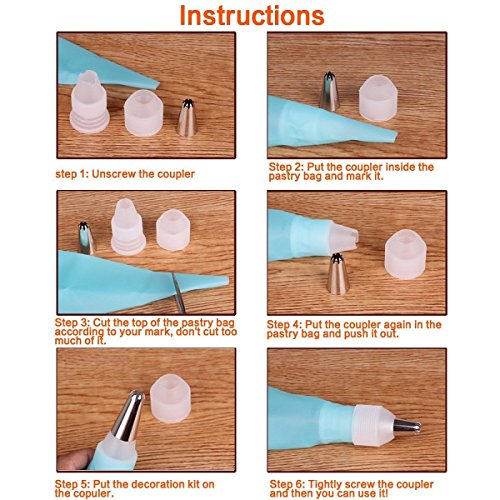 Instructions

step 1: Unscrew the coupler

Step 2: Put the coupler inside the pastry bag and mark it.

Step 3: Cut the top of the pastry bag according to your mark, don't cut too much of it.

Step 4: Put the coupler again in the pastry bag and push it out.

Step 5: Put the decoration kit on the copuler.

Step 6: Tightly screw the coupler and then you can use it!