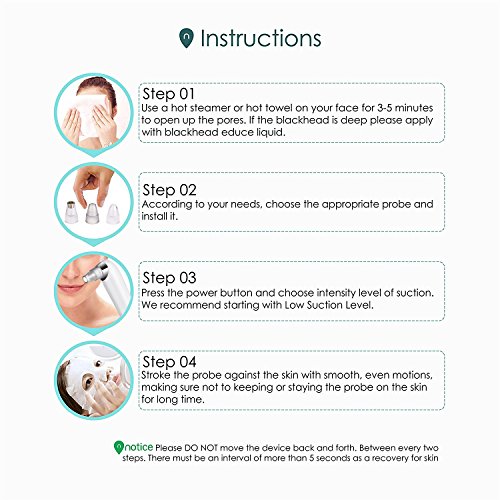 Instructions

Step 01
Use a hot steamer or hot towel on your face for 3-5 minutes to open up the pores. If the blackhead is deep please apply with blackhead educe liquid.

Step 02
According to your needs, choose the appropriate probe and install it.

Step 03
Press the power button and choose intensity level of suction. We recommend starting with Low Suction Level.

Step 04
Stroke the probe against the skin with smooth, even motions, making sure not to keeping or staying the probe on the skin for long time.

notice Please DO NOT move the device back and forth. Between every two steps. There must be an interval of more than 5 seconds as a recovery for skin