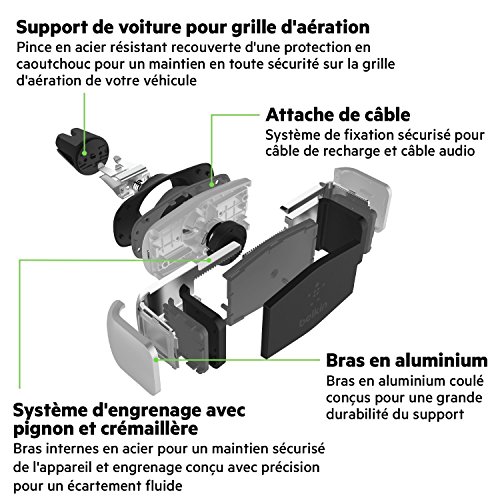 Support de voiture pour grille d'aération
Pince en acier résistant recouverte d'une protection en caoutchouc pour un maintien en toute sécurité sur la grille d'aération de votre véhicule

Attache de câble
Système de fixation sécurisé pour câble de recharge et câble audio

belkin

Bras en aluminium
Bras en aluminium coulé conçus pour une grande durabilité du support

Système d'engrenage avec pignon et crémaillère
Bras internes en acier pour un maintien sécurisé de l'appareil et engrenage conçu avec précision pour un écartement fluide