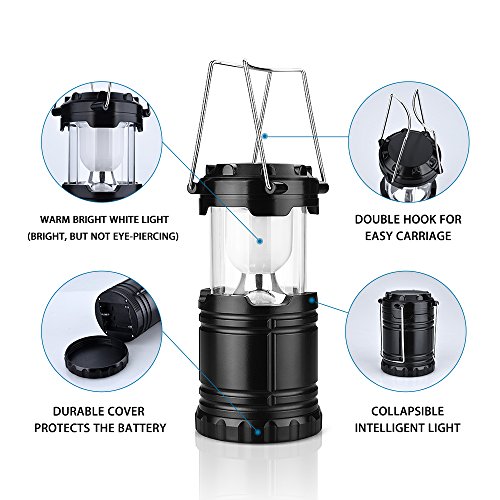 WARM BRIGHT WHITE LIGHT
(BRIGHT, BUT NOT EYE-PIERCING)

DOUBLE HOOK FOR
EASY CARRIAGE

DURABLE COVER
PROTECTS THE BATTERY

COLLAPSIBLE
INTELLIGENT LIGHT