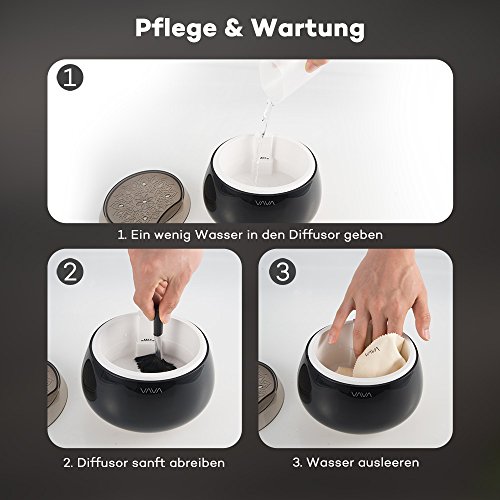 Pflege & Wartung

1

VAVA

1. Ein wenig Wasser in den Diffusor geben

2

VAVA

2. Diffusor sanft abreiben

3

VAVA

VAVA

3. Wasser ausleeren