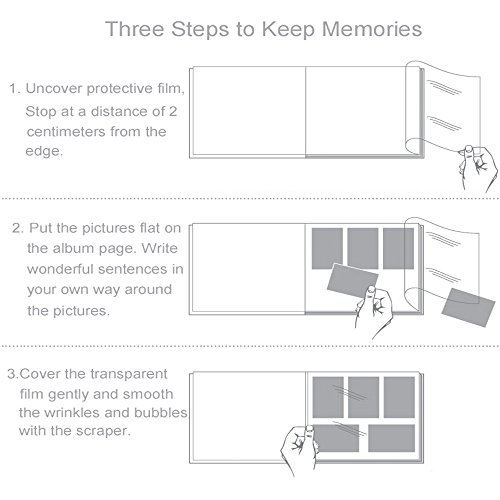 Three Steps to Keep Memories

1. Uncover protective film, Stop at a distance of 2 centimeters from the edge.

2. Put the pictures flat on the album page. Write wonderful sentences in your own way around the pictures.

3.Cover the transparent film gently and smooth the wrinkles and bubbles with the scraper.