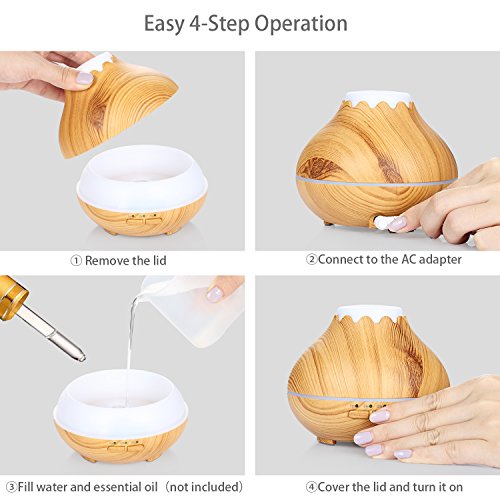 Easy 4-Step Operation

① Remove the lid

②Connect to the AC adapter

③Fill water and essential oil（not included）

④Cover the lid and turn it on