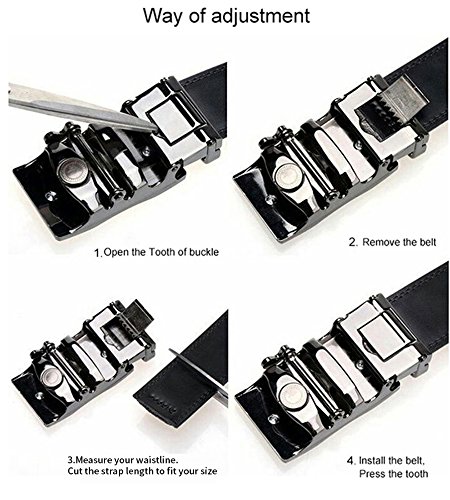 Way of adjustment

1.Open the Tooth of buckle

2. Remove the belt

3.Measure your waistline.
Cut the strap length to fit your size

4. Install the belt,
Press the tooth