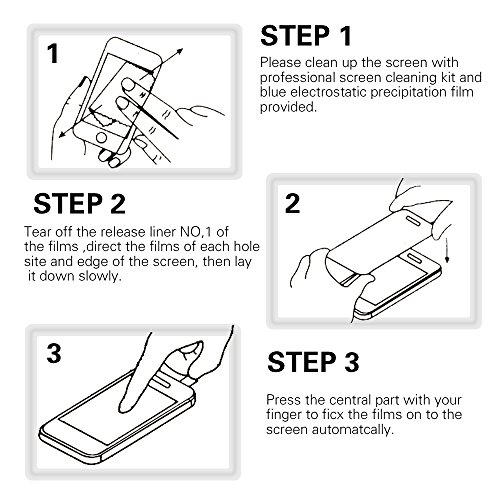 1

STEP 1

Please clean up the screen with professional screen cleaning kit and blue electrostatic precipitation film provided.

STEP 2

Tear off the release liner NO,1 of the films ,direct the films of each hole site and edge of the screen, then lay it down slowly.

2

3

STEP 3

Press the central part with your finger to ficx the films on to the screen automatcally.