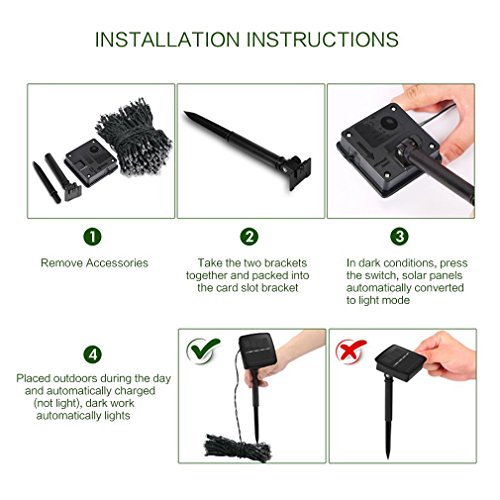 INSTALLATION INSTRUCTIONS

1
Remove Accessories

2
Take the two brackets together and packed into the card slot bracket

3
In dark conditions, press the switch, solar panels automatically converted to light mode

4
Placed outdoors during the day and automatically charged (not light), dark work automatically lights