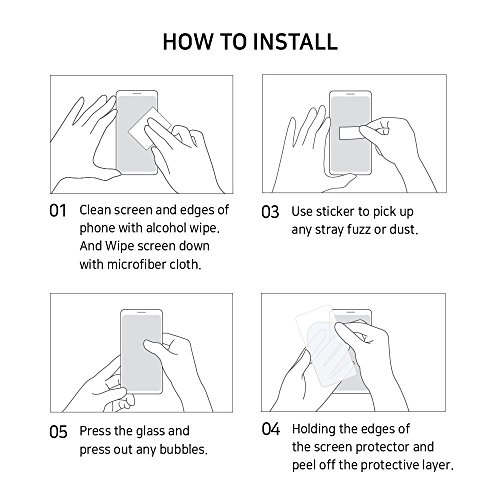 HOW TO INSTALL

01 Clean screen and edges of phone with alcohol wipe. And Wipe screen down with microfiber cloth.

03 Use sticker to pick up any stray fuzz or dust.

05 Press the glass and press out any bubbles.

04 Holding the edges of the screen protector and peel off the protective layer.