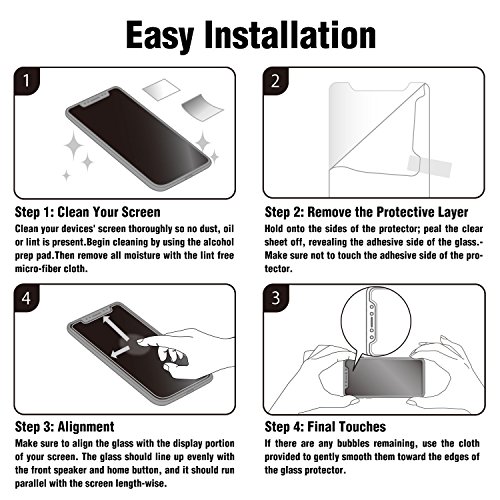 Easy Installation

1

Step 1: Clean Your Screen
Clean your devices' screen thoroughly so no dust, oil or lint is present.Begin cleaning by using the alcohol prep pad.Then remove all moisture with the lint free micro-fiber cloth.

2

Step 2: Remove the Protective Layer
Hold onto the sides of the protector; peal the clear sheet off, revealing the adhesive side of the glass.-Make sure not to touch the adhesive side of the protector.

4

Step 3: Alignment
Make sure to align the glass with the display portion of your screen. The glass should line up evenly with the front speaker and home button, and it should run parallel with the screen length-wise.

3

Step 4: Final Touches
If there are any bubbles remaining, use the cloth provided to gently smooth them toward the edges of the glass protector.