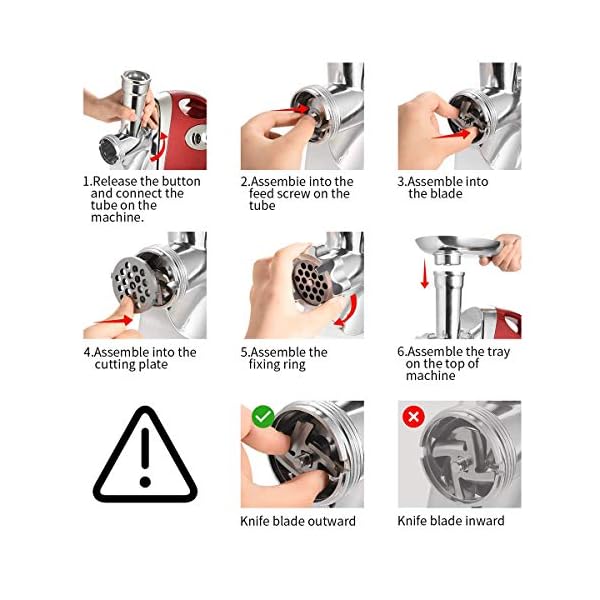 1.Release the button and connect the tube on the machine.

2.Assembie into the feed screw on the tube

3.Assemble into the blade

4.Assemble into the cutting plate

5.Assemble the fixing ring

6.Assemble the tray on the top of machine

Knife blade outward

Knife blade inward