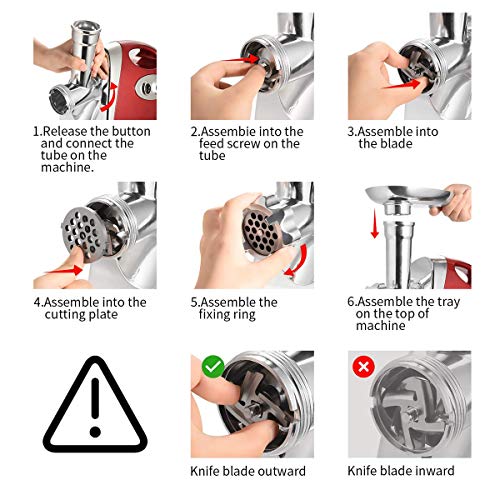 1.Release the button and connect the tube on the machine.

2.Assembie into the feed screw on the tube

3.Assemble into the blade

4.Assemble into the cutting plate

5.Assemble the fixing ring

6.Assemble the tray on the top of machine

Knife blade outward

Knife blade inward