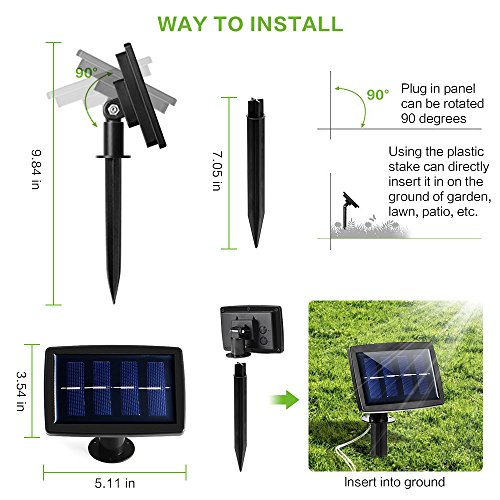 WAY TO INSTALL

90°

9.84 in

7.05 in

90°

Plug in panel can be rotated 90 degrees

Using the plastic stake can directly insert it in on the ground of garden, lawn, patio, etc.

3.54 in

5.11 in

Insert into ground