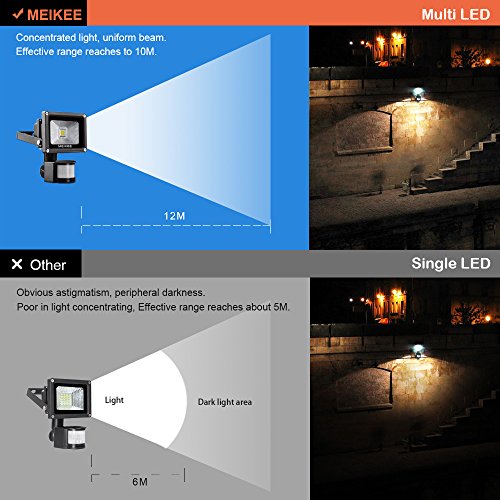 ✓ MEIKEE

Multi LED

Concentrated light, uniform beam.
Effective range reaches to 10M.

MEIKEE

12M

✕ Other

Single LED

Obvious astigmatism, peripheral darkness.
Poor in light concentrating, Effective range reaches about 5M.

Light

Dark light area

6M