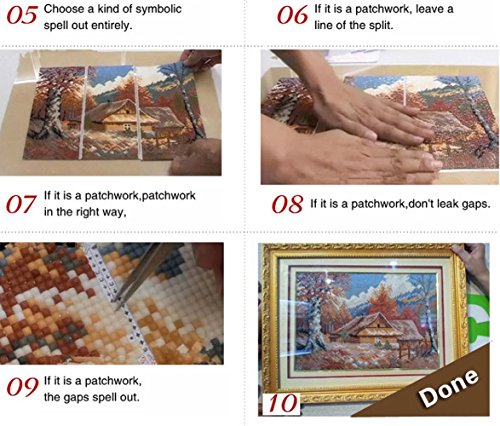 05 Choose a kind of symbolic spell out entirely.

06 If it is a patchwork, leave a line of the split.

07 If it is a patchwork,patchwork in the right way,

08 If it is a patchwork,don't leak gaps.

09 If it is a patchwork, the gaps spell out.

10

Done