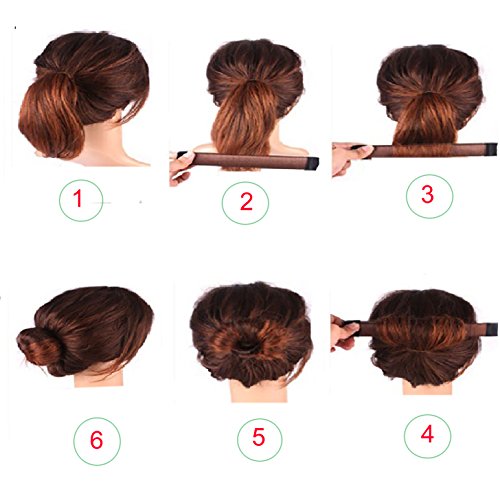 1

2

3

6

5

4