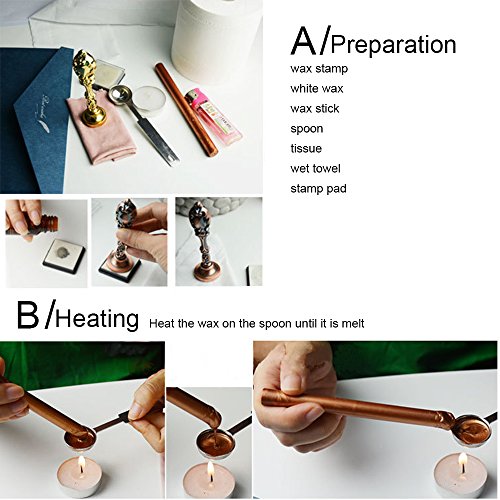 A/Preparation
wax stamp
white wax
wax stick
spoon
tissue
wet towel
stamp pad

B/Heating Heat the wax on the spoon until it is melt