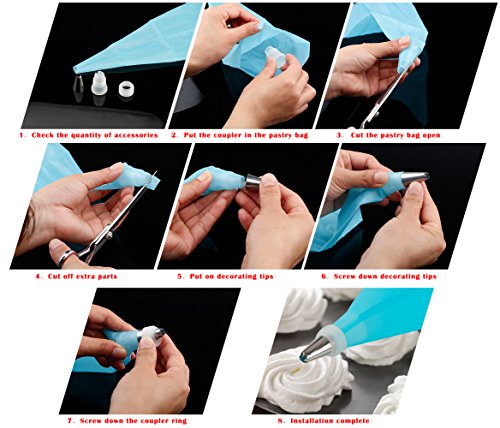 1. Check the quantity of accessories

2. Put the coupler in the pastry bag

3. Cut the pastry bag open

4. Cut off extra parts

5. Put on decorating tips

6. Screw down decorating tips

7. Screw down the coupler ring

8. Installation complete