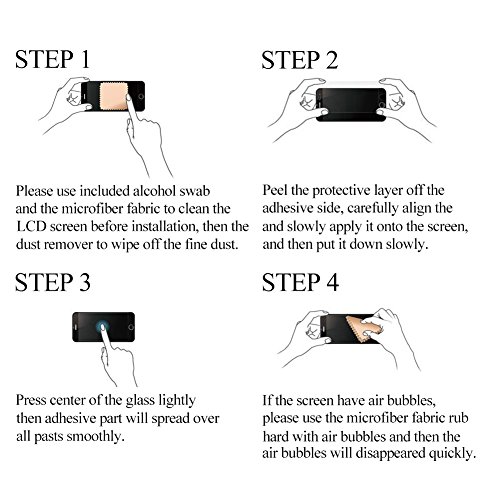 STEP 1

Please use included alcohol swab and the microfiber fabric to clean the LCD screen before installation, then the dust remover to wipe off the fine dust.

STEP 2

Peel the protective layer off the adhesive side, carefully align the and slowly apply it onto the screen, and then put it down slowly.

STEP 3

Press center of the glass lightly then adhesive part will spread over all pasts smoothly.

STEP 4

If the screen have air bubbles, please use the microfiber fabric rub hard with air bubbles and then the air bubbles will disappeared quickly.